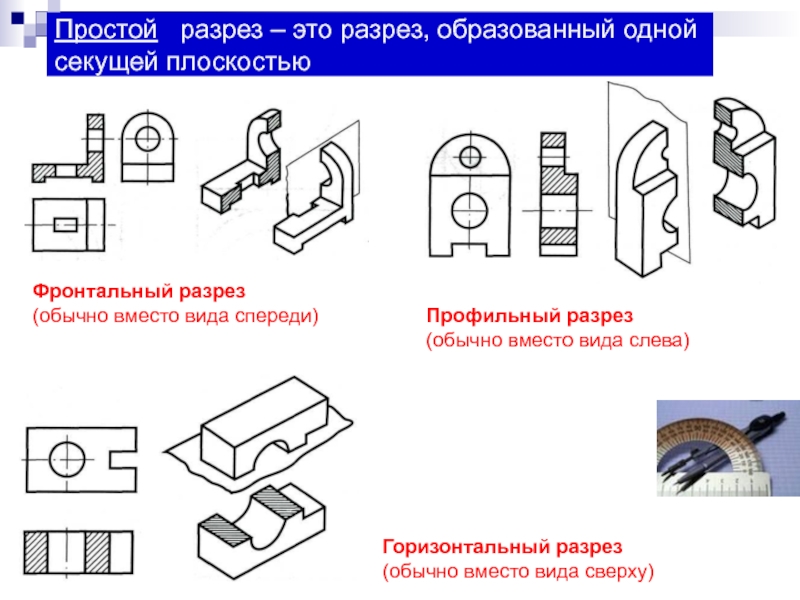 Простой   разрез – это разрез, образованный одной секущей плоскостью

Фронтальный разрез
(обычно вместо вида спереди)

Профильный разрез
(обычно вместо вида слева)

Горизонтальный разрез
(обычно вместо вида сверху)