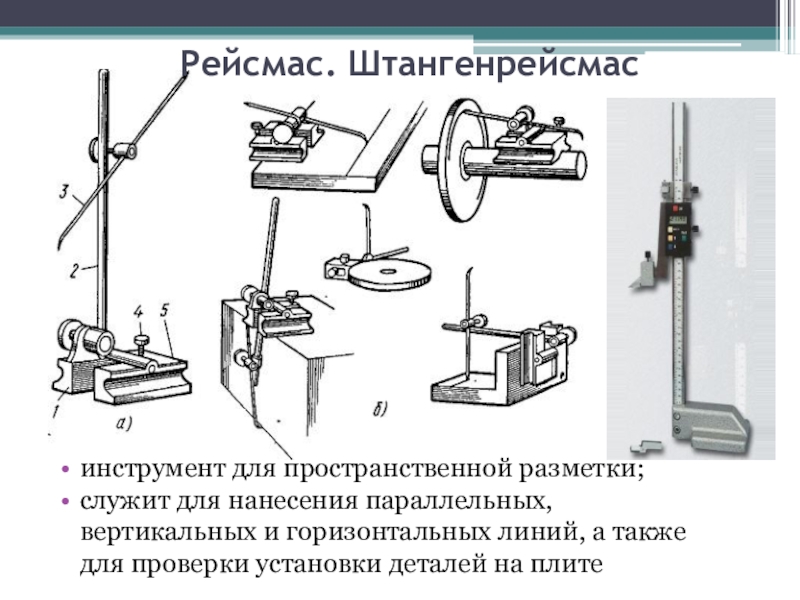 Рейсмас. Штангенрейсмас

3

2

4

5

1

а)

б)

• инструмент для пространственной разметки;
• служит для нанесения параллельных, вертикальных и горизонтальных линий, а также для проверки установки деталей на плите