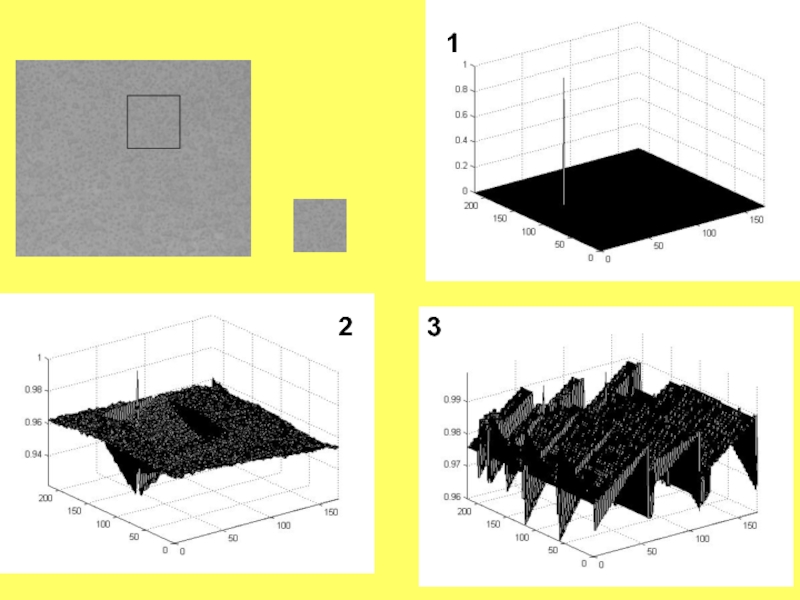 1

1
0.8
0.6
0.4
0.2
0
200
150
100
50
0
0
50
100
150

2

1
0.98
0.96
0.94
200
150
100
50
0
0
50
100
150

3

0.99
0.98
0.97
0.96
200
150
100
50
0
0
50
100
150