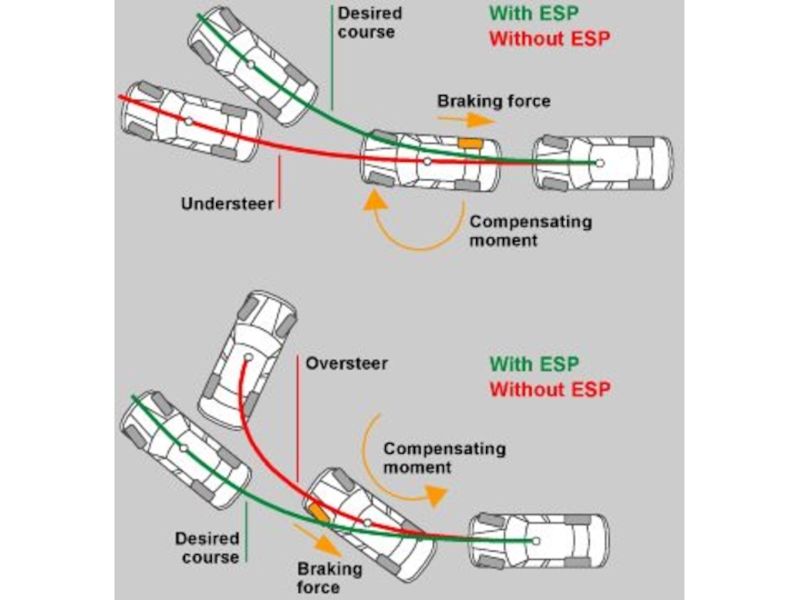 Desired course

With ESP
Without ESP

Braking force

Understeer

Compensating moment

Oversteer

With ESP
Without ESP

Compensating moment

Desired course

Braking force