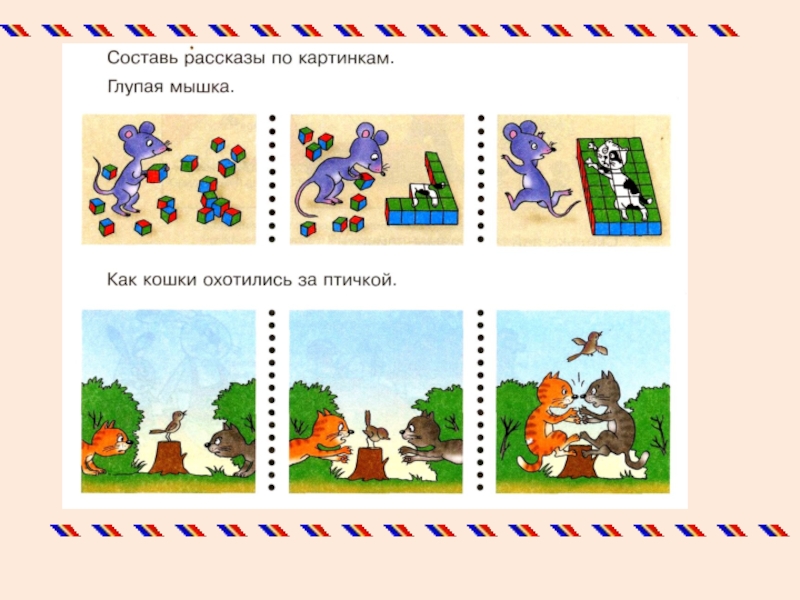 Составь рассказы по картинкам.

Глупая мышка.

Как кошки охотились за птичкой.