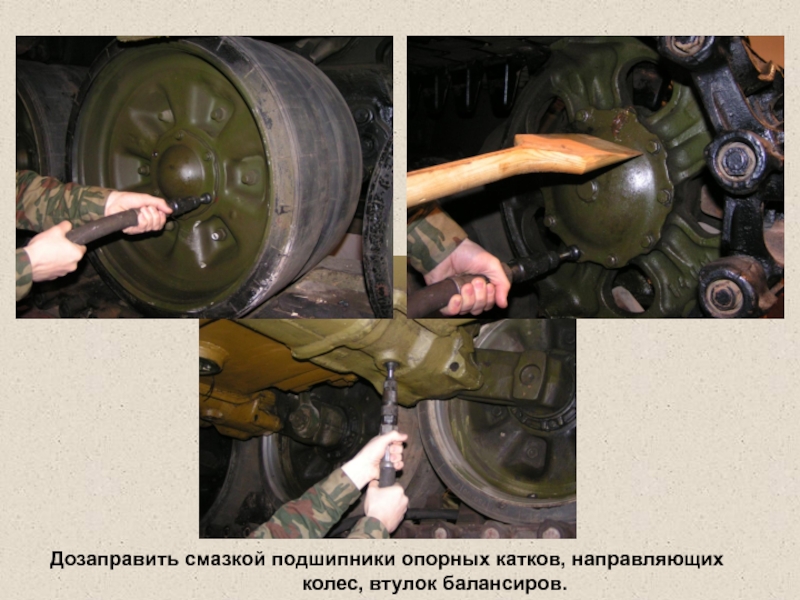 Дозаправить смазкой подшипники опорных катков, направляющих колес, втулок балансиров.