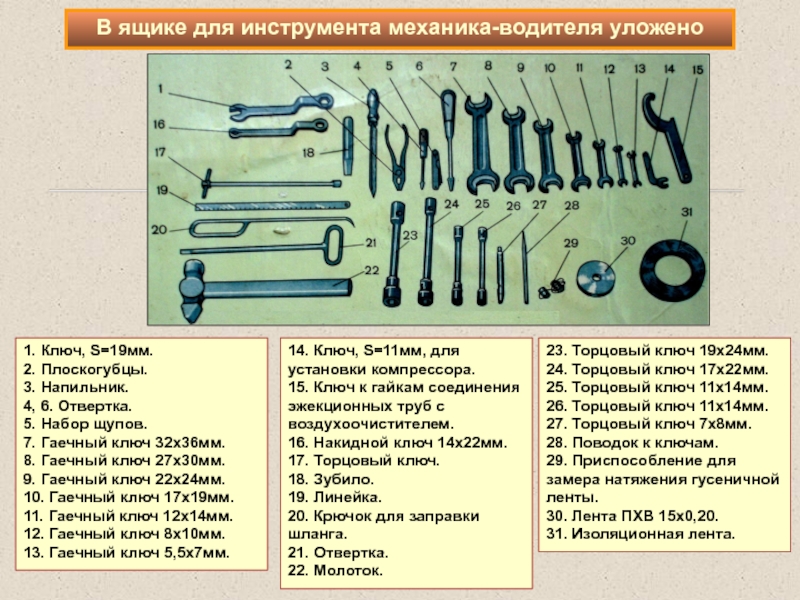 В ящике для инструмента механика-водителя уложено

1 2 3 4 5 6 7 8 9 10 11 12 13 14 15
16 17 18 19 20 21 22 23 24 25 26 27 28 29 30 31

1. Ключ, S=19мм.
2. Плоскогубцы.
3. Напильник.
4, 6. Отвертка.
5. Набор щупов.
7. Гаечный ключ 32х36мм.
8. Гаечный ключ 27х30мм.
9. Гаечный ключ 22х24мм.
10. Гаечный ключ 17х19мм.
11. Гаечный ключ 12х14мм.
12. Гаечный ключ 8х10мм.
13. Гаечный ключ 5,5х7мм.

14. Ключ, S=11мм, для установки компрессора.
15. Ключ к гайкам соединения эжекционных труб с воздухоочистителем.
16. Накидной ключ 14х22мм.
17. Торцовый ключ.
18. Зубило.
19. Линейка.
20. Крючок для заправки шланга.
21. Отвертка.
22. Молоток.

23. Торцовый ключ 19х24мм.
24. Торцовый ключ 17х22мм.
25. Торцовый ключ 11х14мм.
26. Торцовый ключ 11х14мм.
27. Торцовый ключ 7х8мм.
28. Поводок к ключам.
29. Приспособление для замера натяжения гусеничной ленты.
30. Лента ПХВ 15х0,20.
31. Изоляционная лента.