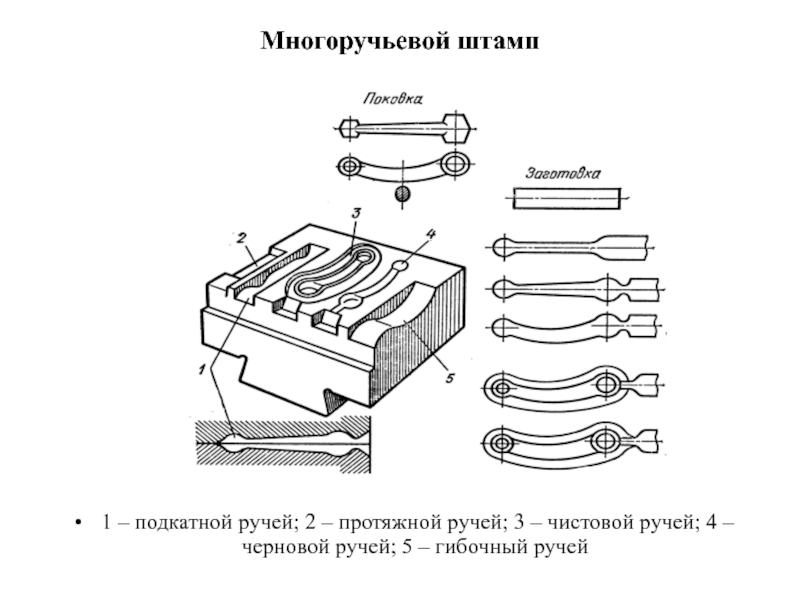 Многоручьевой штамп

Поковка

Заготовка

2

3

4

1

5

• 1 – подкатной ручей; 2 – протяжной ручей; 3 – чистовой ручей; 4 – черновой ручей; 5 – гибочный ручей