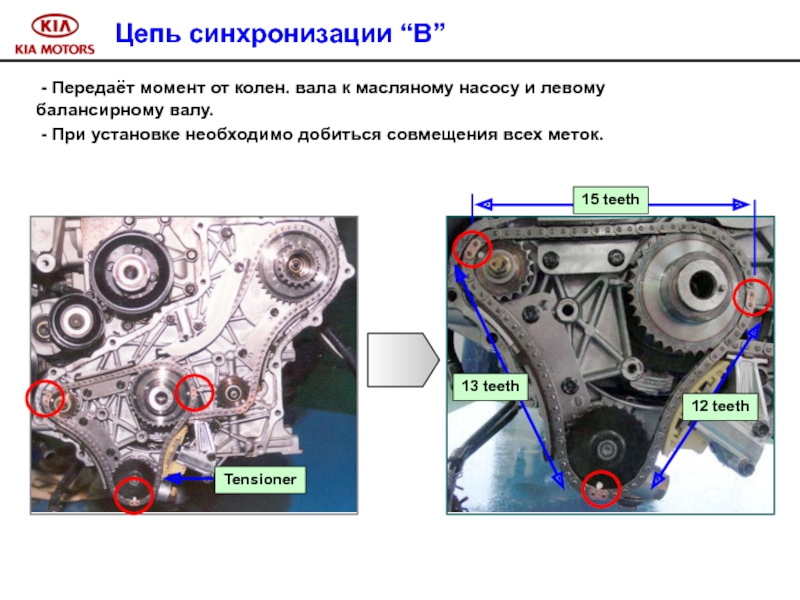 KIA
KIA MOTORS

Цепь синхронизации “B”

- Передаёт момент от колен. вала к масляному насосу и левому балансирному валу.

- При установке необходимо добиться совмещения всех меток.

Tensioner

15 teeth

13 teeth

12 teeth