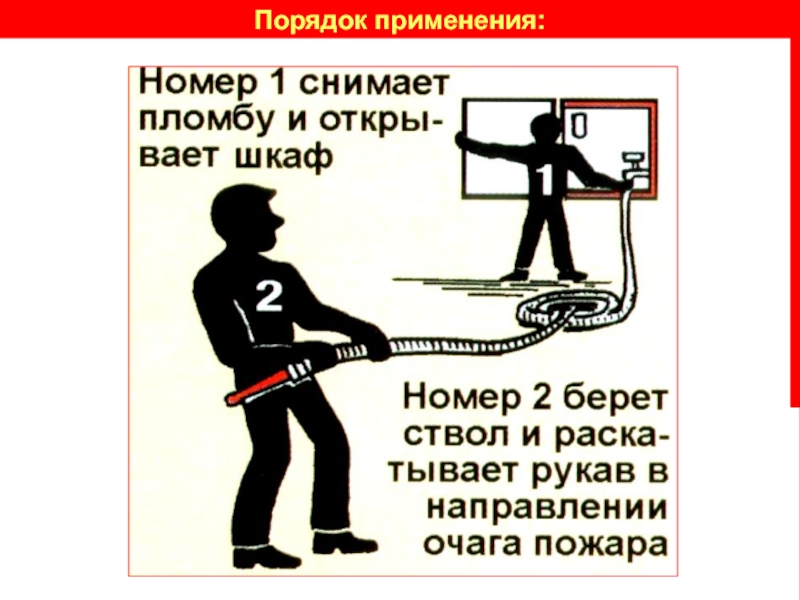 Порядок применения:

Номер 1 снимает пломбу и открывает шкаф

1

2

Номер 2 берет ствол и раскатывает рукав в направлении очага пожара