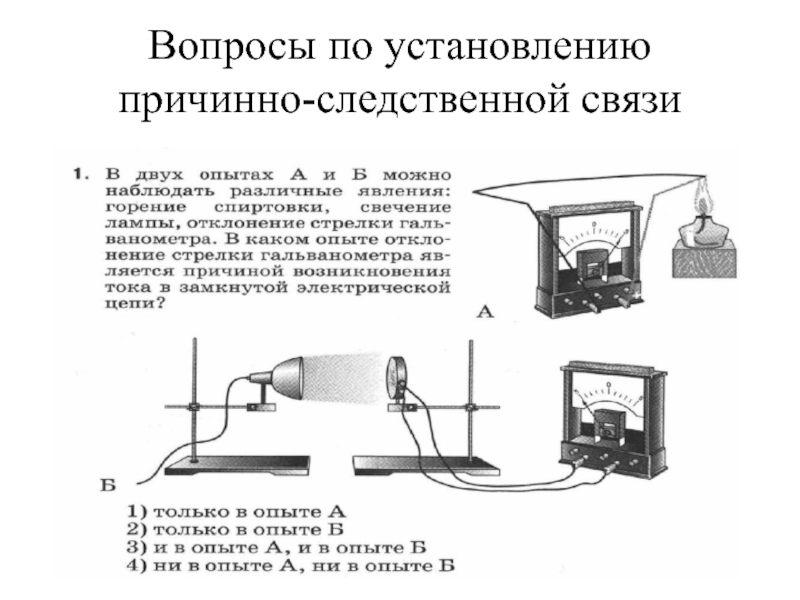 Вопросы по установлению причинно-следственной связи

1. В двух опытах А и Б можно наблюдать различные явления: горение спиртовки, свечение лампы, отклонение стрелки гальванометра. В каком опыте отклонение стрелки гальванометра является причиной возникновения тока в замкнутой электрической цепи?

А

Б

1) только в опыте А
2) только в опыте Б
3) и в опыте А, и в опыте Б
4) ни в опыте А, ни в опыте Б