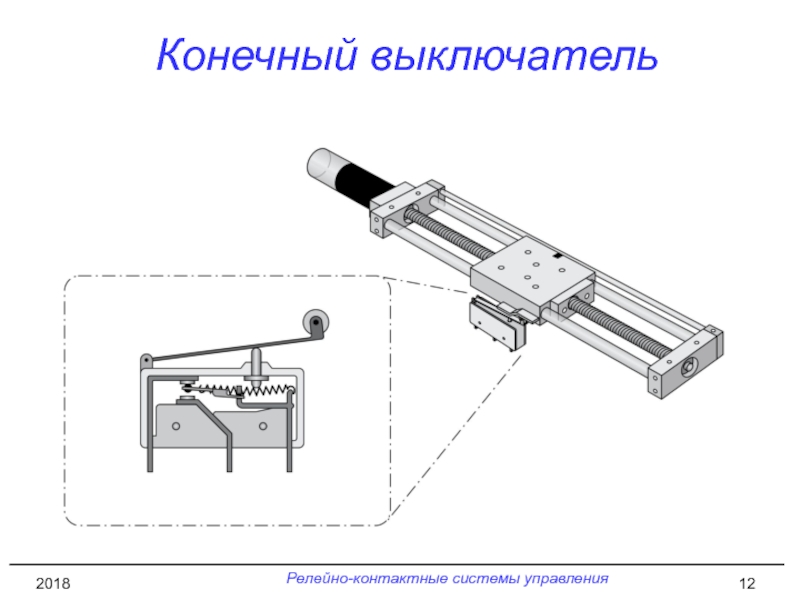 Конечный выключатель

2018

Релейно-контактные системы управления

12