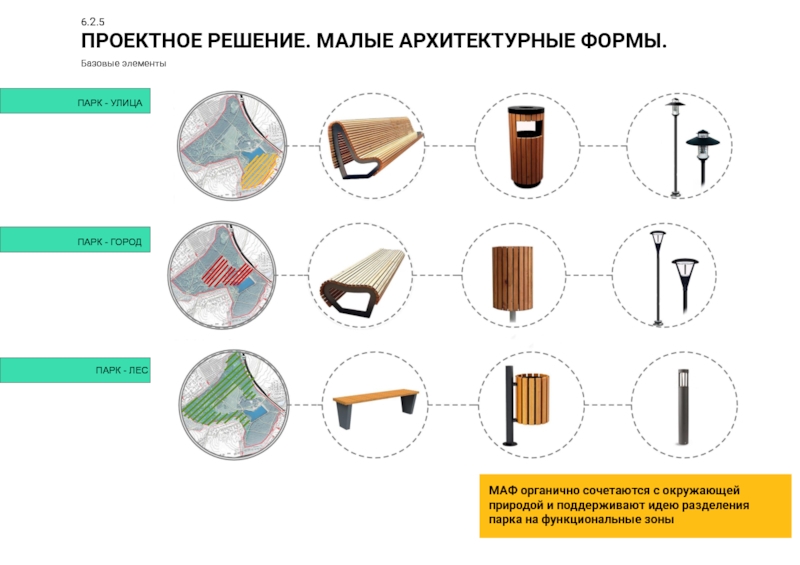 6.2.5
ПРОЕКТНОЕ РЕШЕНИЕ. МАЛЫЕ АРХИТЕКТУРНЫЕ ФОРМЫ.
Базовые элементы

ПАРК - УЛИЦА

ПАРК - ГОРОД

ПАРК - ЛЕС

МАФ органично сочетаются с окружающей природой и поддерживают идею разделения парка на функциональные зоны