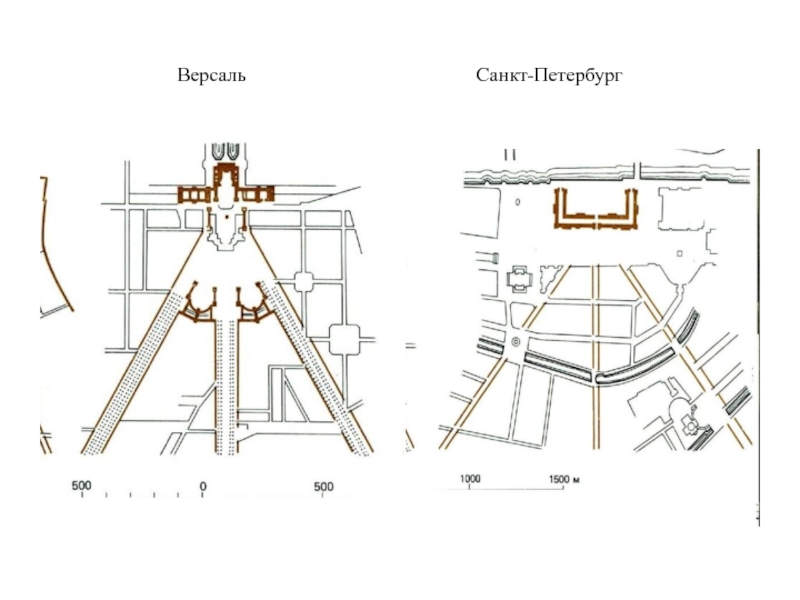 Версаль

Санкт-Петербург

500 0 500

1000 1500 м