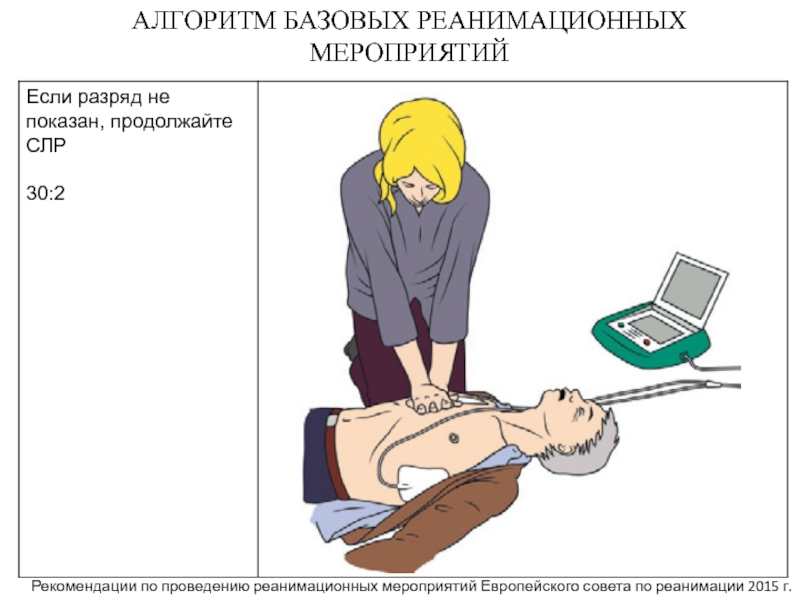 АЛГОРИТМ БАЗОВЫХ РЕАНИМАЦИОННЫХ МЕРОПРИЯТИЙ

Если разряд не показан, продолжайте СЛР

30:2

Рекомендации по проведению реанимационных мероприятий Европейского совета по реанимации 2015 г.