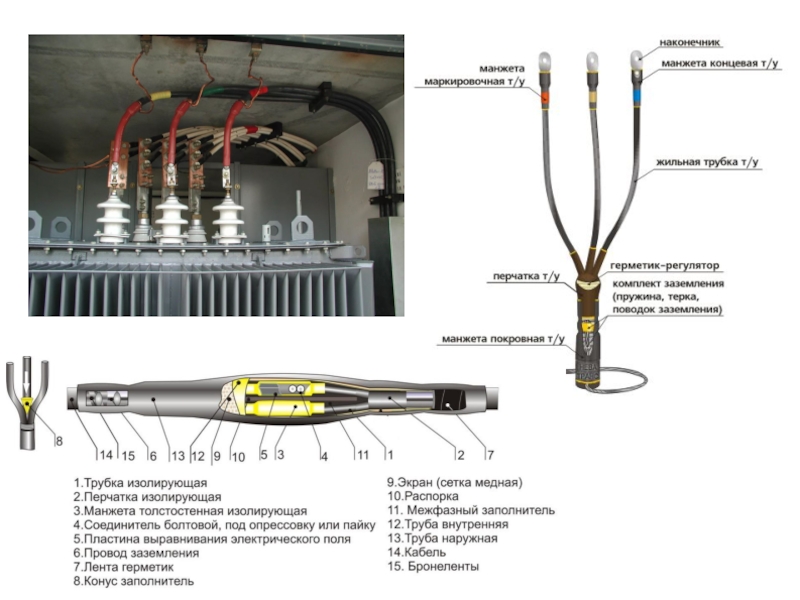 наконечник
манжета маркировочная т/у
манжета концевая т/у
жильная трубка т/у
герметик-регулятор
перчатка т/у
комплект заземления (пружина, терка, поводок заземления)
манжета покровная т/у

8
14 15 6 13 12 9 10 5 3 4 11 1 2 7

1.Трубка изолирующая
2.Перчатка изолирующая
3.Манжета толстостенная изолирующая
4.Соединитель болтовой, под опрессовку или пайку
5.Пластина выравнивания электрического поля
6.Провод заземления
7.Лента герметик
8.Конус заполнитель

9.Экран (сетка медная)
10.Распорка
11. Межфазный заполнитель
12.Труба внутренняя
13.Труба наружная
14.Кабель
15. Бронеленты