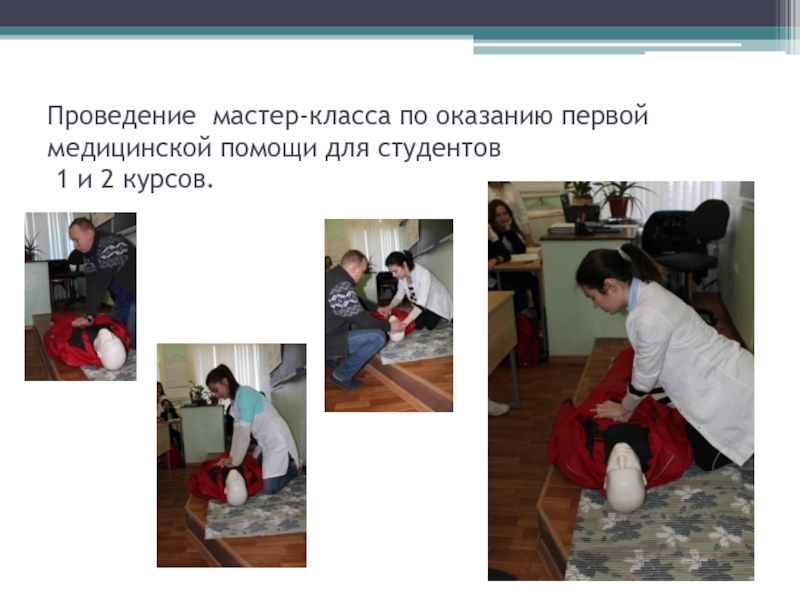 Проведение  мастер-класса по оказанию первой медицинской помощи для студентов
 1 и 2 курсов.