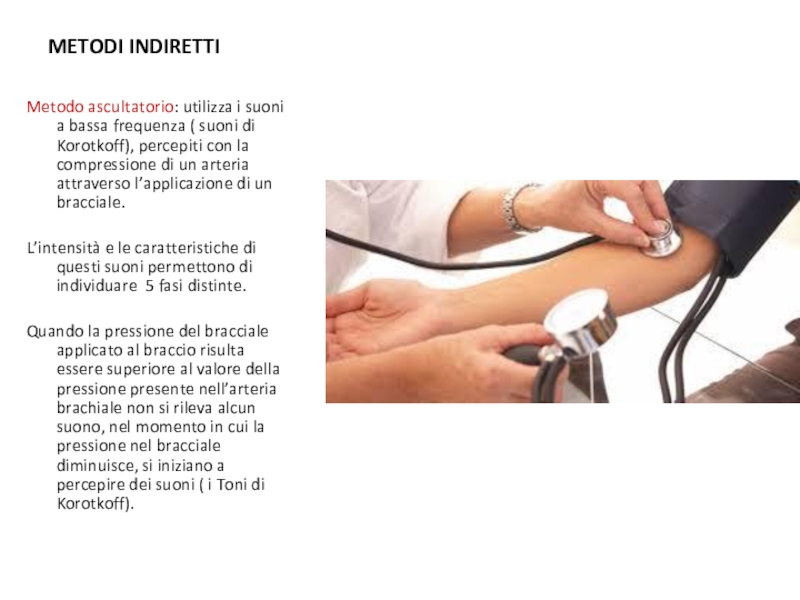 METODI INDIRETTI

Metodo ascultatorio: utilizza i suoni a bassa frequenza ( suoni di Korotkoff), percepiti con la compressione di un arteria attraverso l'applicazione di un bracciale.

L'intensità e le caratteristiche di questi suoni permettono di individuare 5 fasi distinte.

Quando la pressione del bracciale applicato al braccio risulta essere superiore al valore della pressione presente nell'arteria brachiale non si rileva alcun suono, nel momento in cui la pressione nel bracciale diminuisce, si iniziano a percepire dei suoni ( i Toni di Korotkoff).