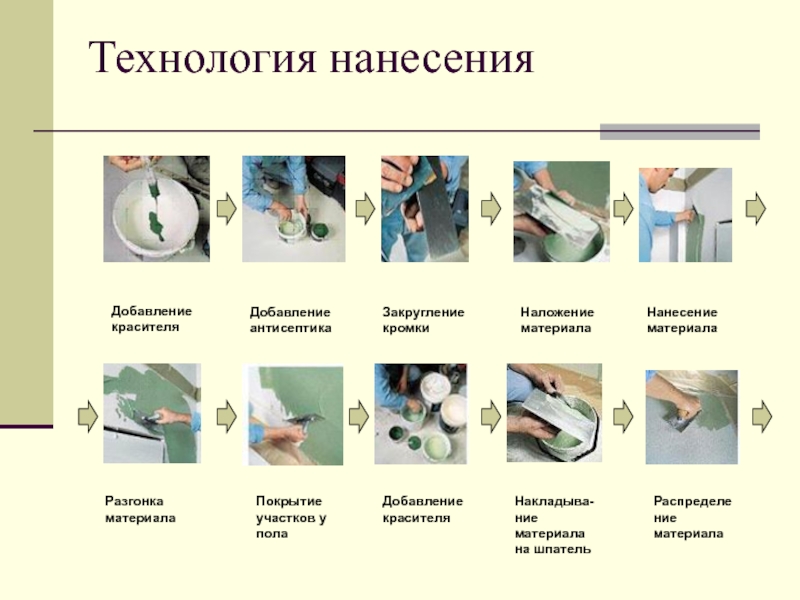 Технология нанесения

Добавление красителя

Добавление антисептика

Закругление кромки

Наложение материала

Нанесение материала

Разгонка материала

Покрытие участков у пола

Добавление красителя

Накладывание материала на шпатель

Распределение материала