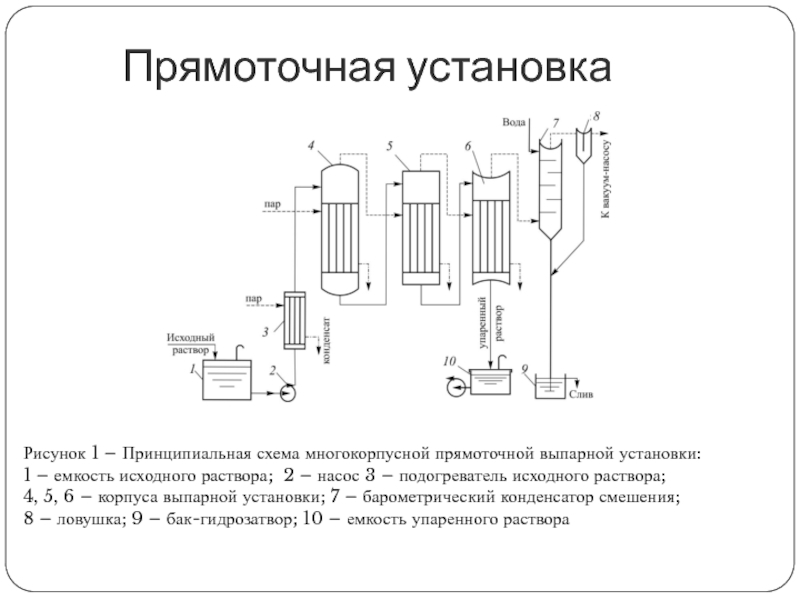 Прямоточная установка

Вода

7

8

4

5

6

К вакуум-насосу

пар

пар

3

конденсат

упаренный раствор

Исходный раствор

1

2

10

9

Слив

Рисунок 1 – Принципиальная схема многокорпусной прямоточной выпарной установки:
1 – емкость исходного раствора; 2 – насос 3 – подогреватель исходного раствора;
4, 5, 6 – корпуса выпарной установки; 7 – барометрический конденсатор смешения;
8 – ловушка; 9 – бак-гидрозатвор; 10 – емкость упаренного раствора