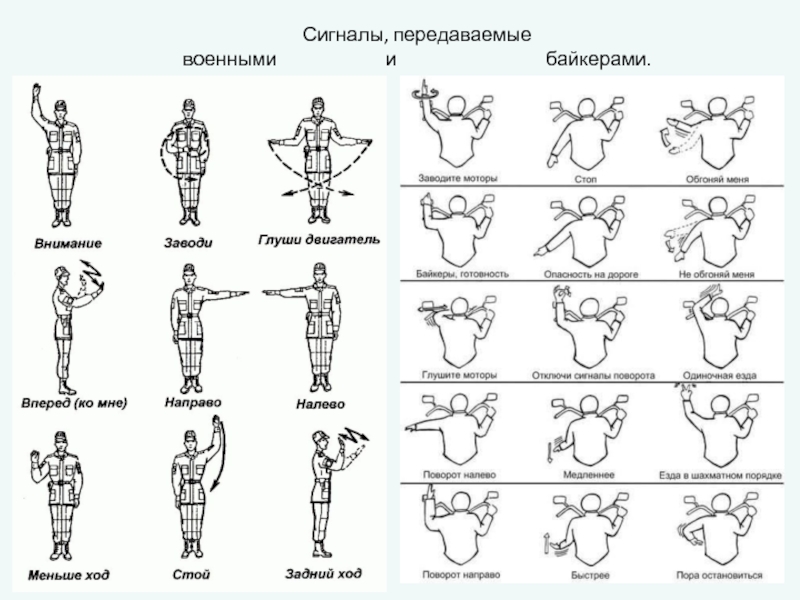 Сигналы, передаваемые военными и байкерами.

Внимание
Заводи
Глуши двигатель
Вперед (ко мне)
Направо
Налево
Меньше ход
Стой
Задний ход

Заводите моторы
Стоп
Обгоняй меня
Байкеры, готовность
Опасность на дороге
Не обгоняй меня
Глушите моторы
Отключи сигналы поворота
Одиночная езда
Поворот налево
Медленнее
Езда в шахматном порядке
Поворот направо
Быстрее
Пора остановиться