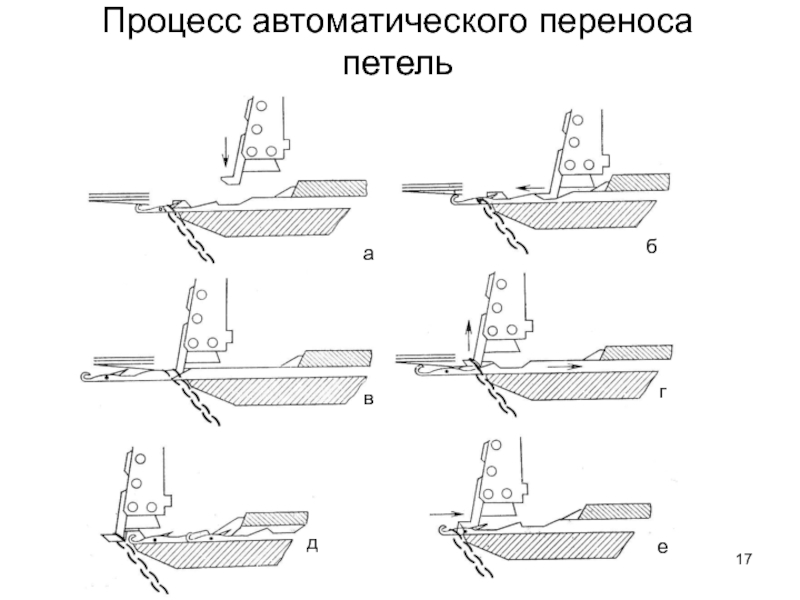 Процесс автоматического переноса петель

а

б

в

г

д

е

17