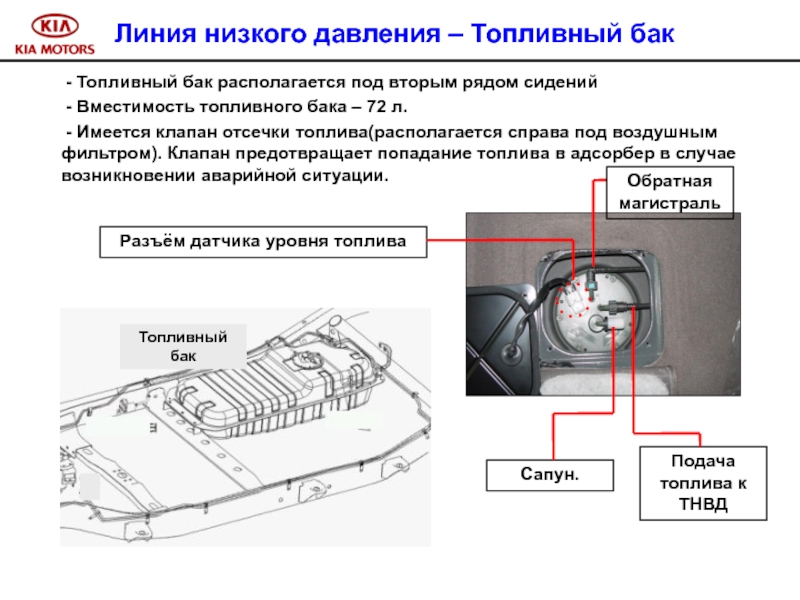 KIA
KIA MOTORS

Линия низкого давления – Топливный бак

- Топливный бак располагается под вторым рядом сидений

- Вместимость топливного бака – 72 л.

- Имеется клапан отсечки топлива(располагается справа под воздушным фильтром). Клапан предотвращает попадание топлива в адсорбер в случае возникновении аварийной ситуации.

Обратная магистраль

Разъём датчика уровня топлива

Топливный бак

Сапун.

Подача топлива к ТНВД