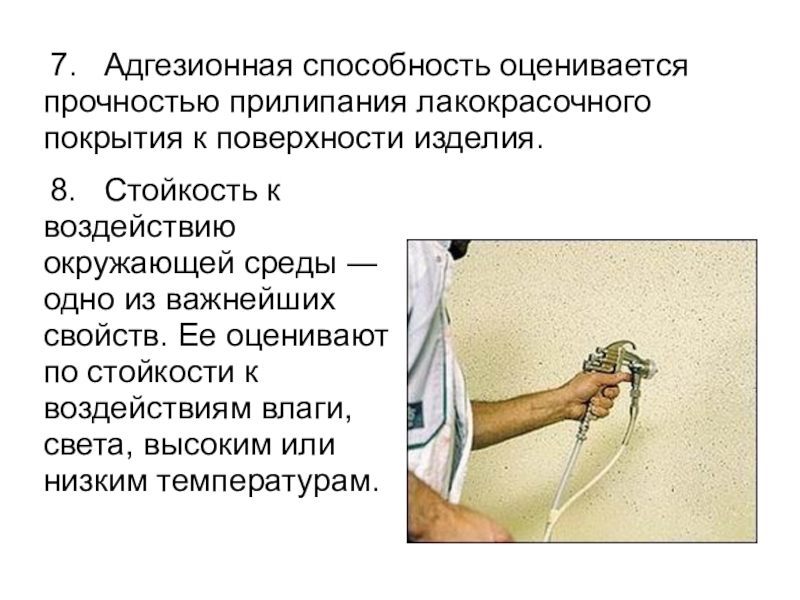 7. Адгезионная способность оценивается прочностью прилипания лакокрасочного покрытия к поверхности изделия.

8. Стойкость к воздействию окружающей среды — одно из важнейших свойств. Ее оценивают по стойкости к воздействиям влаги, света, высоким или низким температурам.