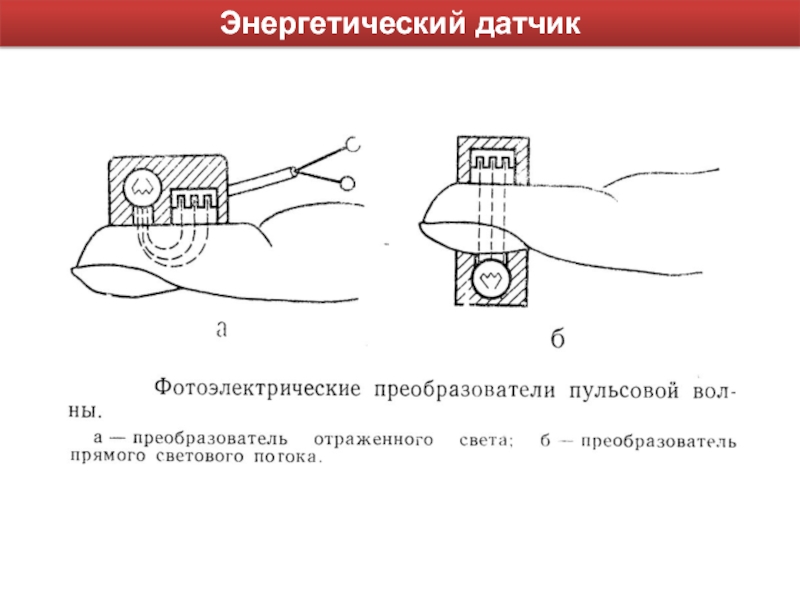 Энергетический датчик

а

б

Фотоэлектрические преобразователи пульсовой волны.

а — преобразователь отраженного света; б — преобразователь прямого светового потока.