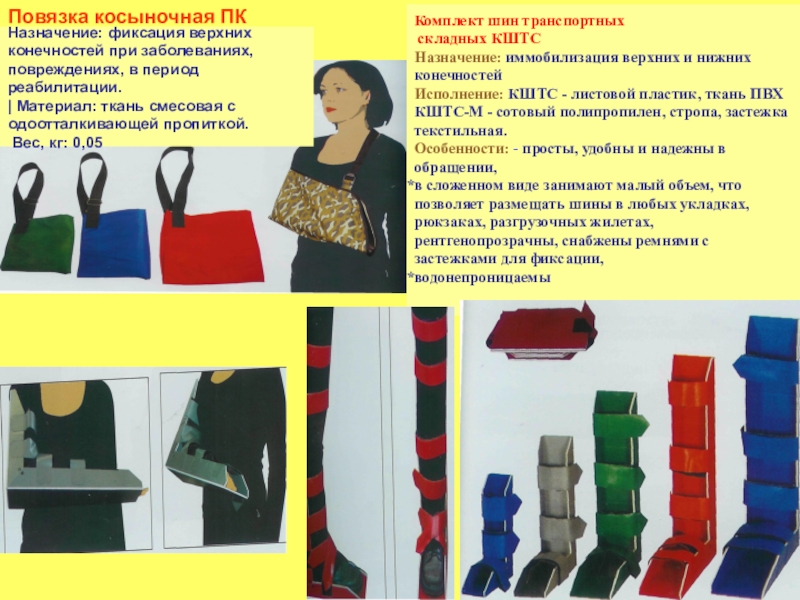 Повязка косыночная ПК
Назначение: фиксация верхних конечностей при заболеваниях, повреждениях, в период реабилитации.
| Материал: ткань смесовая с одоотталкивающей пропиткой.
Вес, кг: 0,05

Комплект шин транспортных складных КШТС
Назначение: иммобилизация верхних и нижних конечностей
Исполнение: КШТС - листовой пластик, ткань ПВХ КШТС-М - сотовый полипропилен, стропа, застежка текстильная.
Особенности: - просты, удобны и надежны в обращении,
*в сложенном виде занимают малый объем, что позволяет размещать шины в любых укладках, рюкзаках, разгрузочных жилетах, рентгенопрозрачны, снабжены ремнями с застежками для фиксации,
*водонепроницаемы