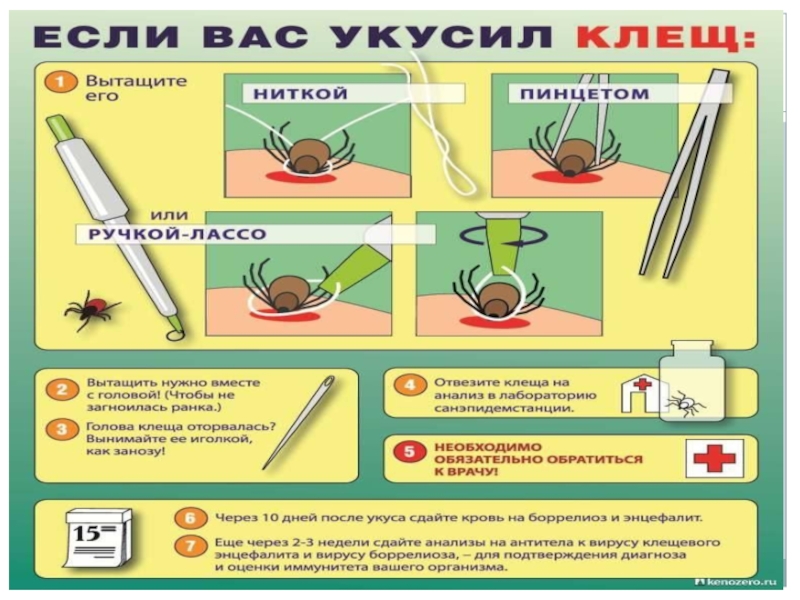 ЕСЛИ ВАС УКУСИЛ КЛЕЩ:

1 Вытащите его

НИТКОЙ

ПИНЦЕТОМ

или

РУЧКОЙ-ЛАССО

2 Вытащить нужно вместе с головой! (Чтобы не загноилась ранка.)

3 Голова клеща оторвалась? Вынимайте ее иголкой, как занозу!

4 Отвезите клеща на анализ в лабораторию санэпидемстанции.

5 НЕОБХОДИМО ОБЯЗАТЕЛЬНО ОБРАТИТЬСЯ К ВРАЧУ!

15

6 Через 10 дней после укуса сдайте кровь на боррелиоз и энцефалит.

7 Еще через 2-3 недели сдайте анализы на антитела к вирусу клещевого энцефалита и вирусу боррелиоза, – для подтверждения диагноза и оценки иммунитета вашего организма.

kenozero.ru