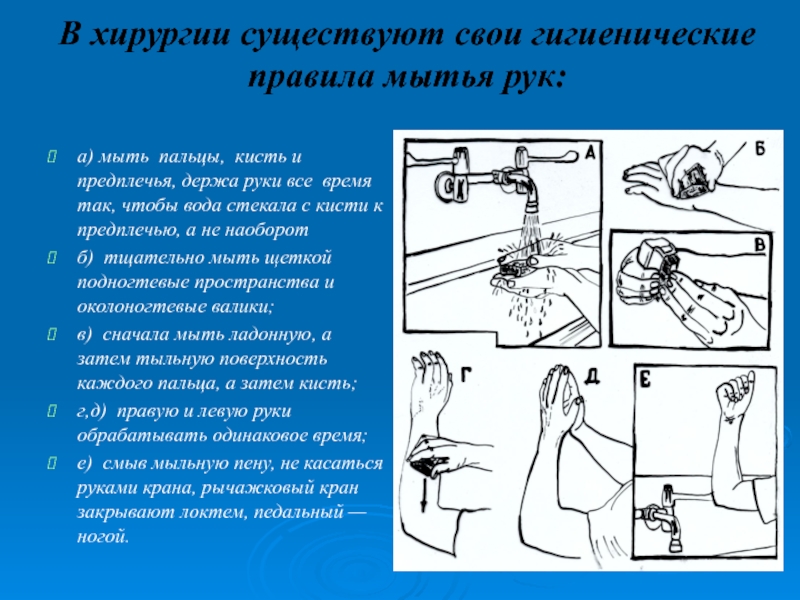 В хирургии существуют свои гигиенические правила мытья рук:

а) мыть пальцы, кисть и предплечья, держа руки все время так, чтобы вода стекала с кисти к предплечью, а не наоборот

б) тщательно мыть щеткой подногтевые пространства и околоногтевые валики;

в) сначала мыть ладонную, а затем тыльную поверхность каждого пальца, а затем кисть;

г,д) правую и левую руки обрабатывать одинаковое время;

е) смыв мыльную пену, не касаться руками крана, рычажковый кран закрывают локтем, педальный — ногой.

А

Б

В

Г

Д

Е