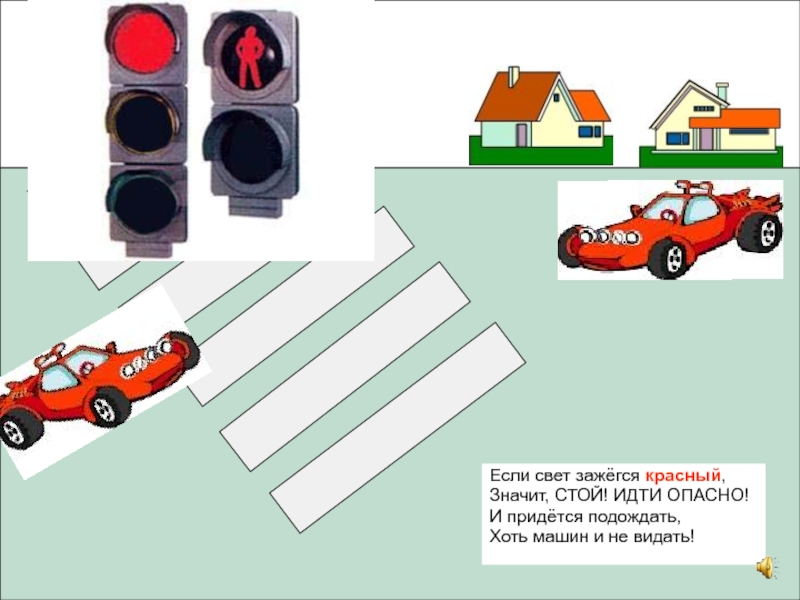 Если свет зажёгся красный,
Значит, СТОЙ! ИДТИ ОПАСНО!
И придётся подождать,
Хоть машин и не видать!