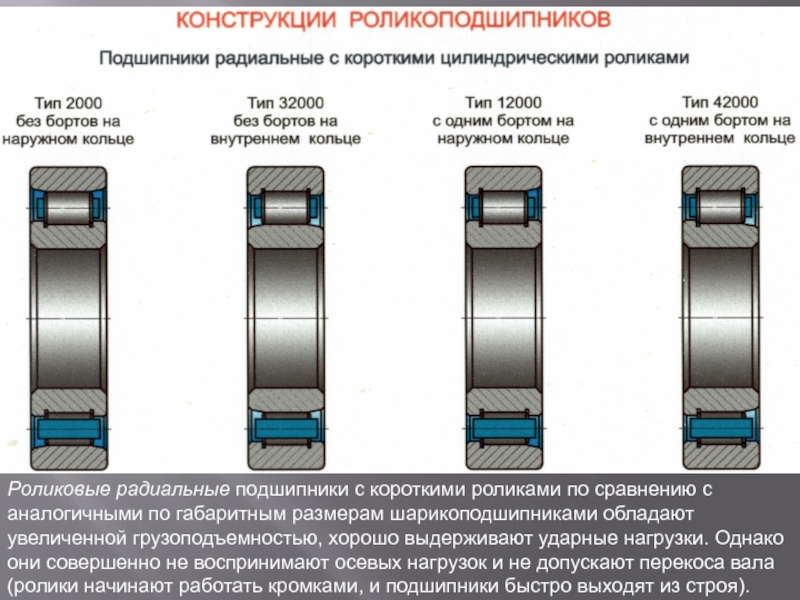 КОНСТРУКЦИИ РОЛИКОПОДШИПНИКОВ

Подшипники радиальные с короткими цилиндрическими роликами

Тип 2000
без бортов на
наружном кольце

Тип 32000
без бортов на
внутреннем кольце

Тип 12000
с одним бортом на
наружном кольце

Тип 42000
с одним бортом на
внутреннем кольце

Роликовые радиальные подшипники с короткими роликами по сравнению с аналогичными по габаритным размерам шарикоподшипниками обладают увеличенной грузоподъемностью, хорошо выдерживают ударные нагрузки. Однако они совершенно не воспринимают осевых нагрузок и не допускают перекоса вала (ролики начинают работать кромками, и подшипники быстро выходят из строя).