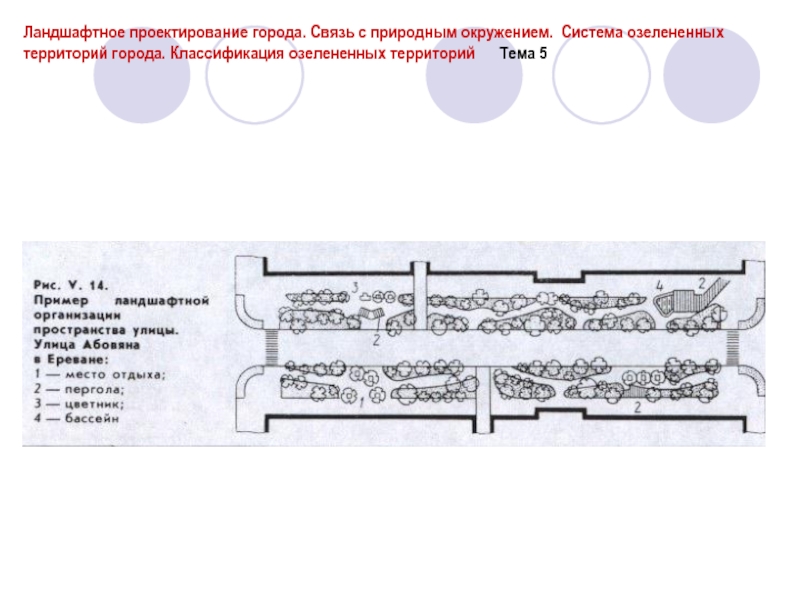 Ландшафтное проектирование города. Связь с природным окружением. Система озелененных территорий города. Классификация озелененных территорий Тема 5

Рис. V. 14. Пример ландшафтной организации пространства улицы. Улица Абовяна в Ереване:
1 — место отдыха;
2 — пергола;
3 — цветник;
4 — бассейн

3
2
4
2
1
2