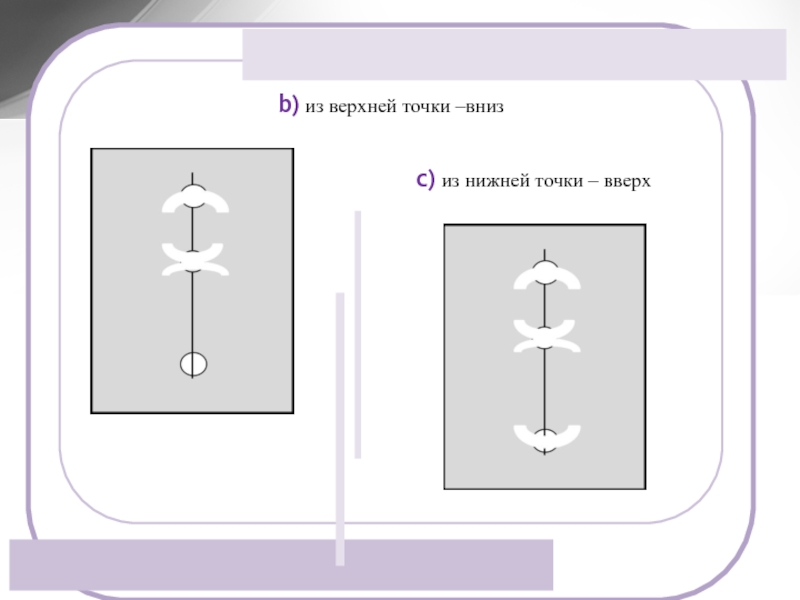 b) из верхней точки –вниз

c) из нижней точки – вверх