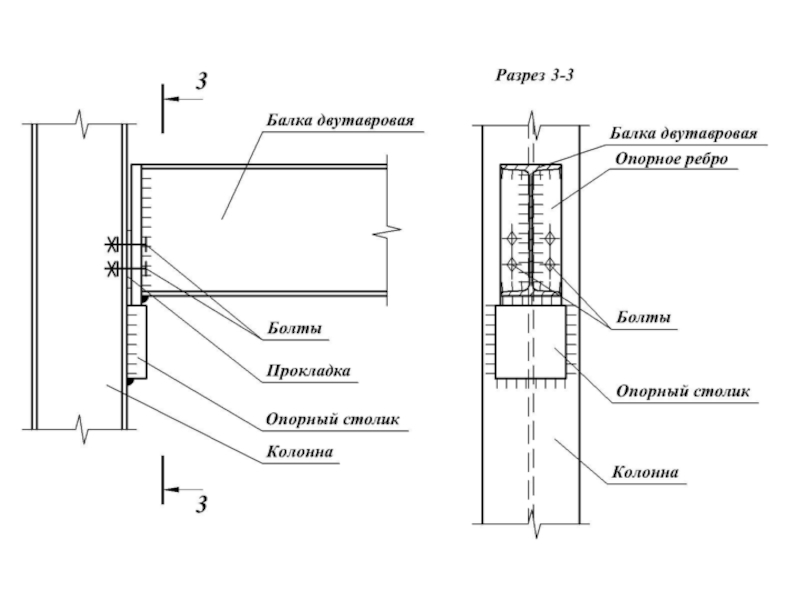 3

Балка двутавровая

Болты

Прокладка

Опорный столик

Колонна

3

Разрез 3-3

Балка двутавровая

Опорное ребро

Болты

Опорный столик

Колонна