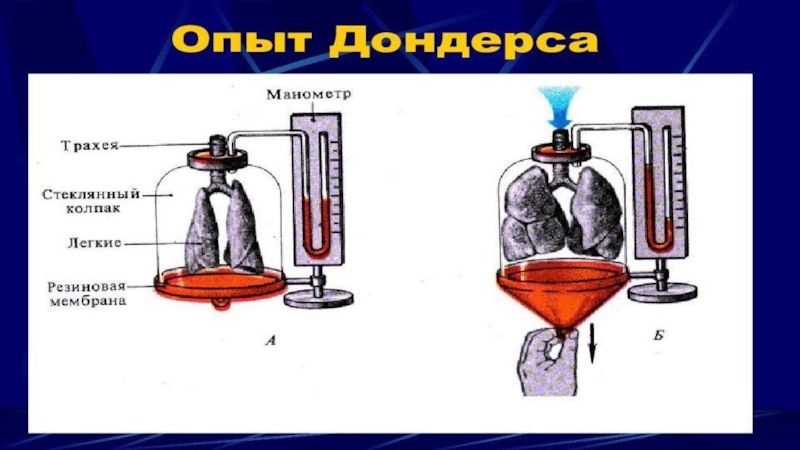 Опыт Дондерса

Манометр

Трахея

Стеклянный колпак

Легкие

Резиновая мембрана

А

Б