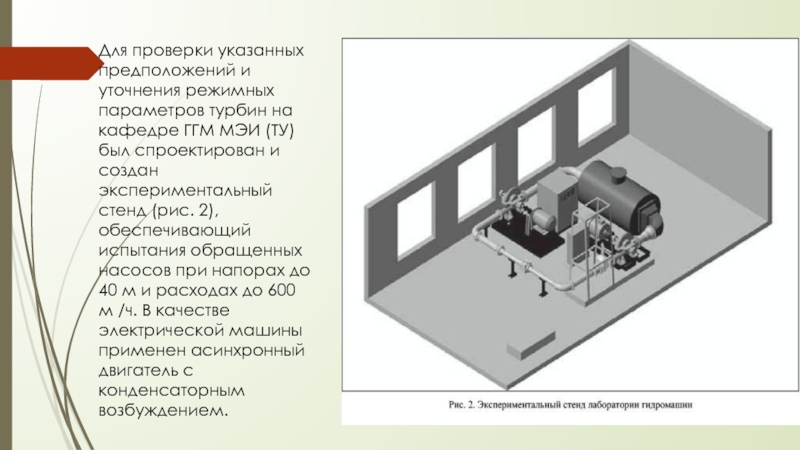 Для проверки указанных предположений и уточнения режимных параметров турбин на кафедре ГГМ МЭИ (ТУ) был спроектирован и создан экспериментальный стенд (рис. 2), обеспечивающий испытания обращенных насосов при напорах до 40 м и расходах до 600 м /ч. В качестве электрической машины применен асинхронный двигатель с конденсаторным возбуждением.

Рис. 2. Экспериментальный стенд лаборатории гидромашин