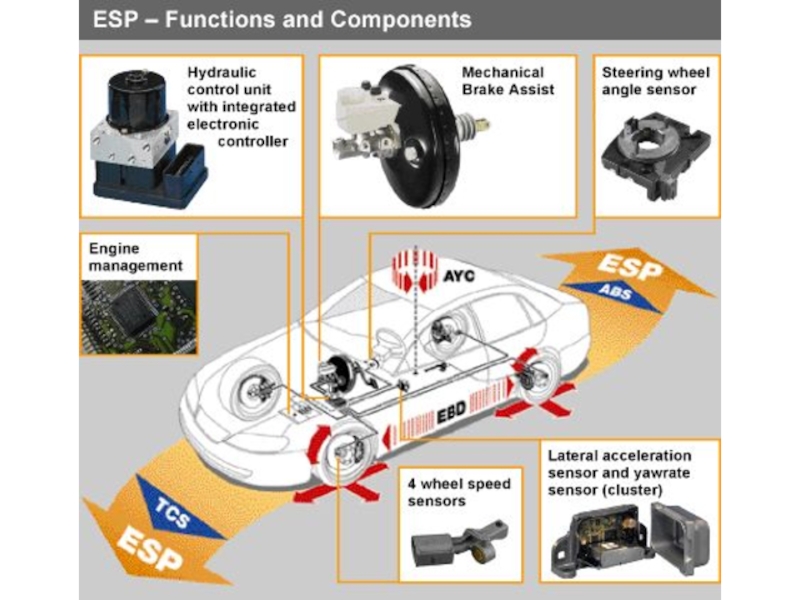 ESP – Functions and Components

Hydraulic control unit with integrated electronic controller

Mechanical Brake Assist

Steering wheel angle sensor

Engine management

AYC

ESP

ABS

EBD

TCS

ESP

4 wheel speed sensors

Lateral acceleration sensor and yawrate sensor (cluster)