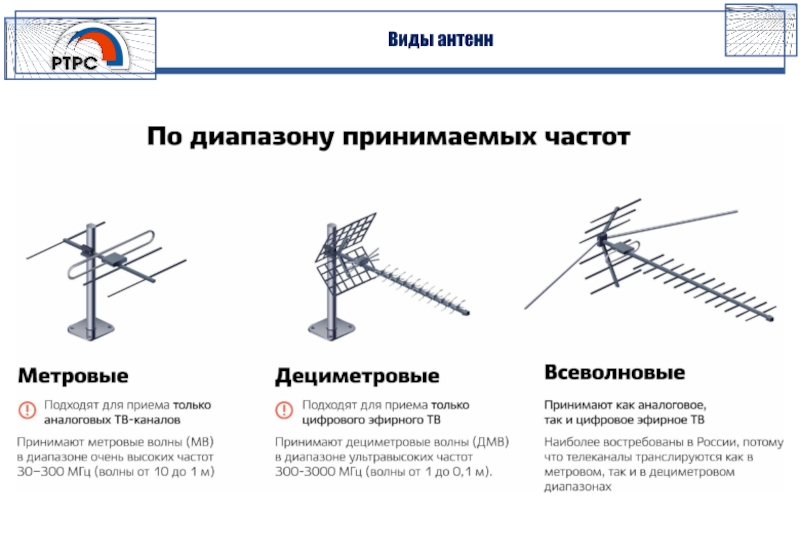 РТРС

Виды антенн

По диапазону принимаемых частот

Метровые

Подходят для приема только аналоговых ТВ-каналов

Принимают метровые волны (МВ) в диапазоне очень высоких частот 30–300 МГц (волны от 10 до 1 м)

Дециметровые

Подходят для приема только цифрового эфирного ТВ

Принимают дециметровые волны (ДМВ) в диапазоне ультравысоких частот 300-3000 МГц (волны от 1 до 0,1 м).

Всеволновые

Принимают как аналоговое, так и цифровое эфирное ТВ

Наиболее востребованы в России, потому что телеканалы транслируются как в метровом, так и в дециметровом диапазонах