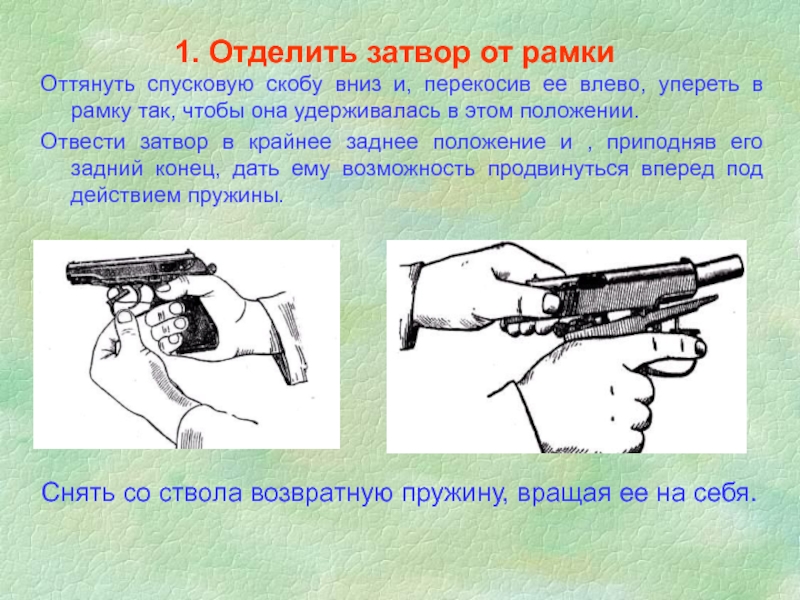 1. Отделить затвор от рамки

Оттянуть спусковую скобу вниз и, перекосив ее влево, упереть в рамку так, чтобы она удерживалась в этом положении.

Отвести затвор в крайнее заднее положение и , приподняв его задний конец, дать ему возможность продвинуться вперед под действием пружины.

Снять со ствола возвратную пружину, вращая ее на себя.