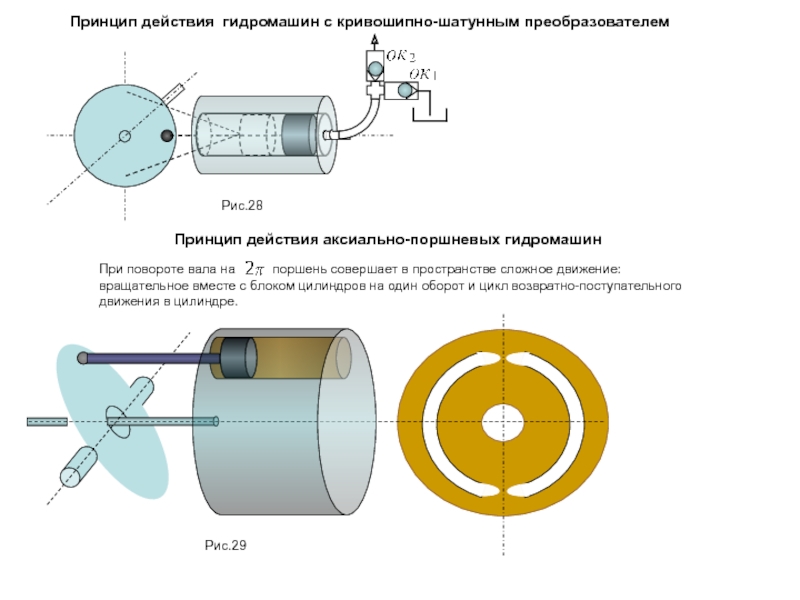 Принцип действия гидромашин с кривошипно-шатунным преобразователем

$OK_2$

$OK_1$

Рис.28

Принцип действия аксиально-поршневых гидромашин

При повороте вала на $2\pi$ поршень совершает в пространстве сложное движение: вращательное вместе с блоком цилиндров на один оборот и цикл возвратно-поступательного движения в цилиндре.

Рис.29