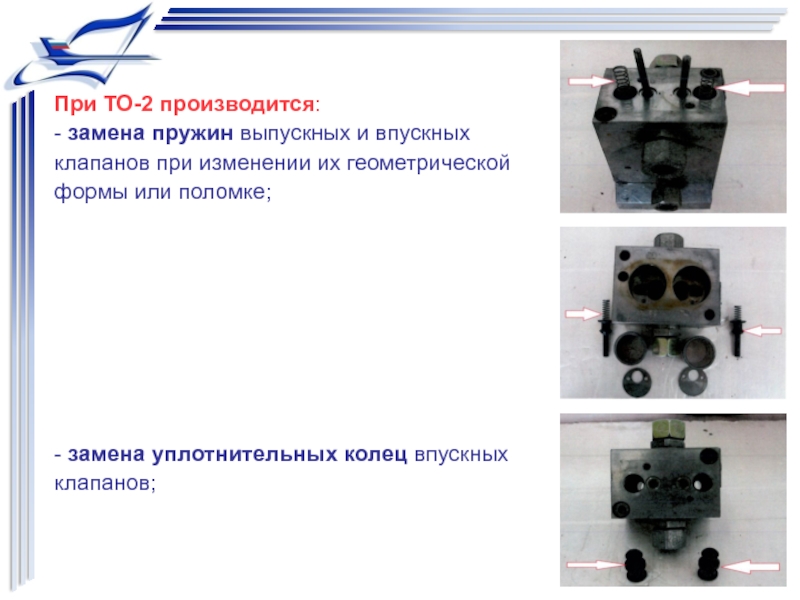 При ТО-2 производится:
- замена пружин выпускных и впускных клапанов при изменении их геометрической формы или поломке;

- замена уплотнительных колец впускных клапанов;