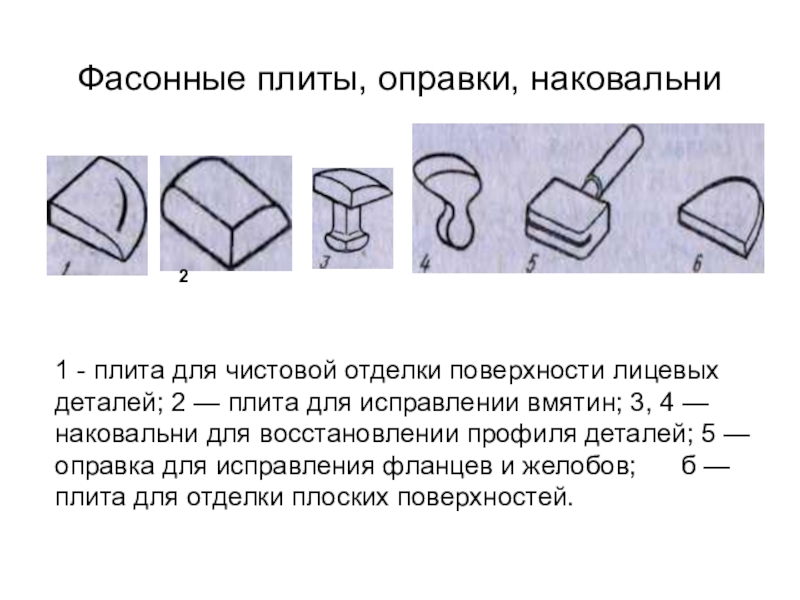 Фасонные плиты, оправки, наковальни

1

2

3

4

5

6

1 - плита для чистовой отделки поверхности лицевых деталей; 2 — плита для исправлении вмятин; 3, 4 — наковальни для восстановлении профиля деталей; 5 — оправка для исправления фланцев и желобов; б — плита для отделки плоских поверхностей.