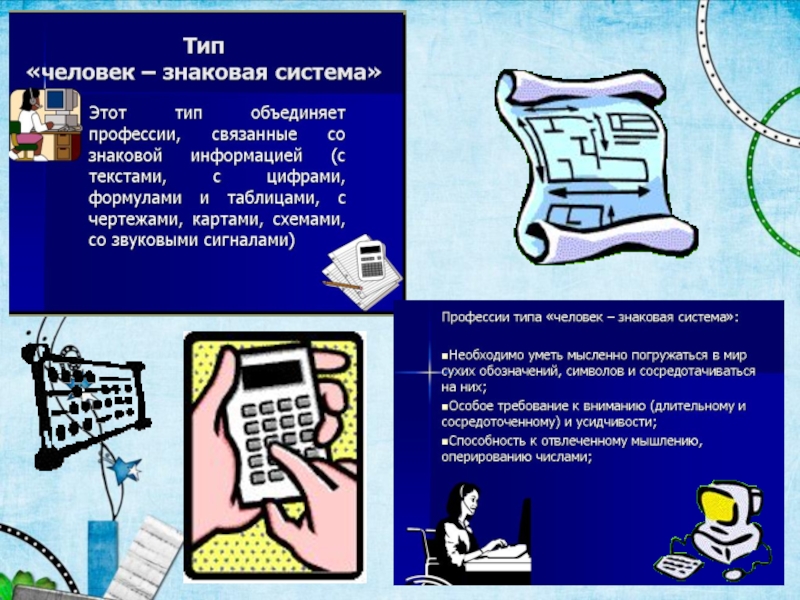 Тип
«человек – знаковая система»

Этот тип объединяет профессии, связанные со знаковой информацией (с текстами, с цифрами, формулами и таблицами, с чертежами, картами, схемами, со звуковыми сигналами)

Профессии типа «человек – знаковая система»:

▪Необходимо уметь мысленно погружаться в мир сухих обозначений, символов и сосредотачиваться на них;

▪Особое требование к вниманию (длительному и сосредоточенному) и усидчивости;

▪Способность к отвлеченному мышлению, оперированию числами;