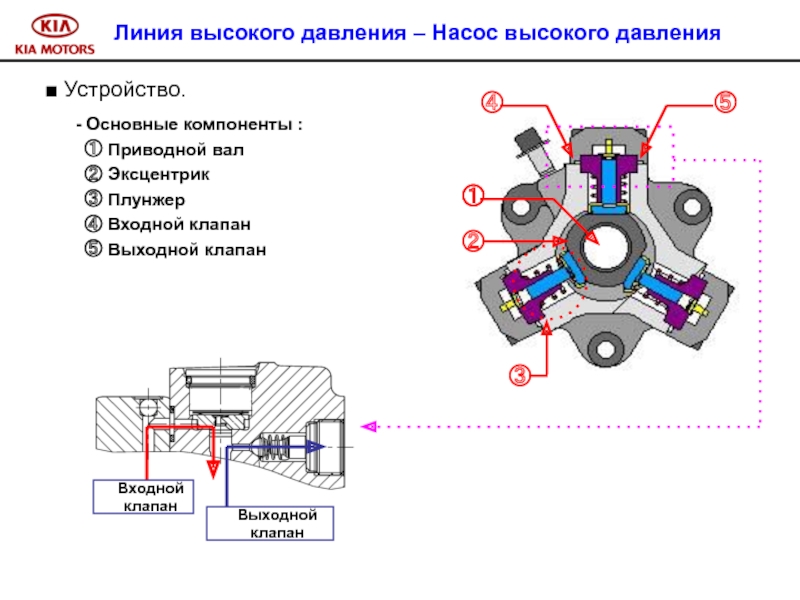 KIA
KIA MOTORS

Линия высокого давления – Насос высокого давления

■ Устройство.

- Основные компоненты :
① Приводной вал
② Эксцентрик
③ Плунжер
④ Входной клапан
⑤ Выходной клапан

④
⑤
①
②
③

Входной клапан

Выходной клапан