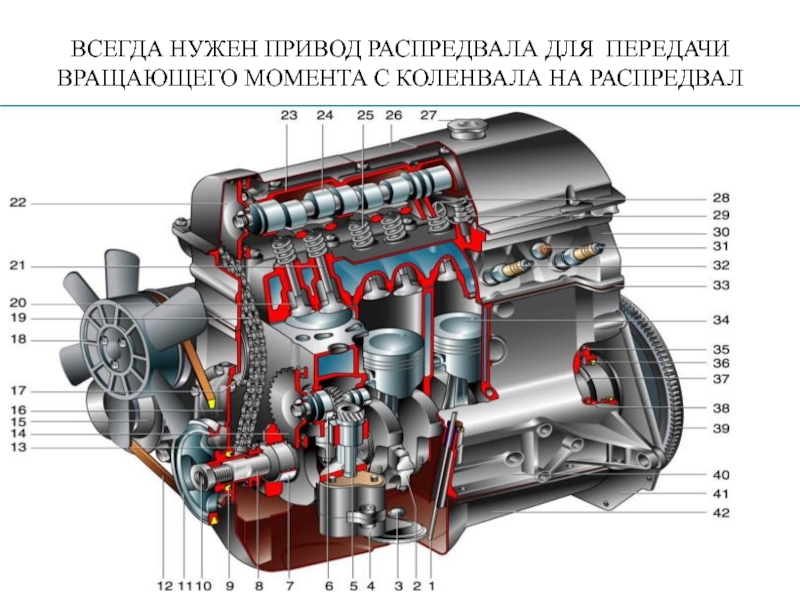 ВСЕГДА НУЖЕН ПРИВОД РАСПРЕДВАЛА ДЛЯ ПЕРЕДАЧИ ВРАЩАЮЩЕГО МОМЕНТА С КОЛЕНВАЛА НА РАСПРЕДВАЛ

23 24 25 26 27

22
21
20
19
18
17
16
15
14
13

28
29
30
31
32
33
34
35
36
37
38
39
40
41
42

12 11 10 9 8 7 6 5 4 3 2 1