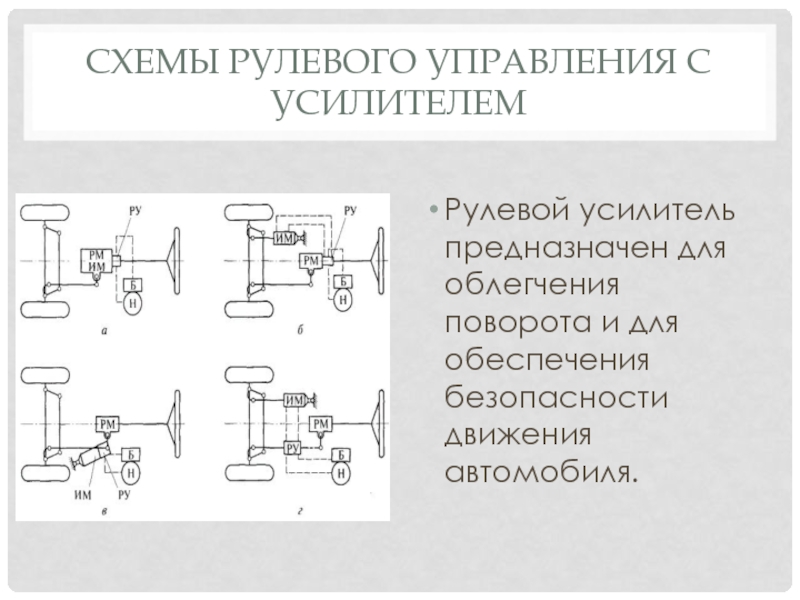 СХЕМЫ РУЛЕВОГО УПРАВЛЕНИЯ С УСИЛИТЕЛЕМ

РУ
РМ
ИМ
Б
Н
а

РУ
ИМ
РМ
Б
Н
б

РМ
Б
Н
ИМ
РУ
в

ИМ
РМ
РУ
Б
Н
г

• Рулевой усилитель предназначен для облегчения поворота и для обеспечения безопасности движения автомобиля.