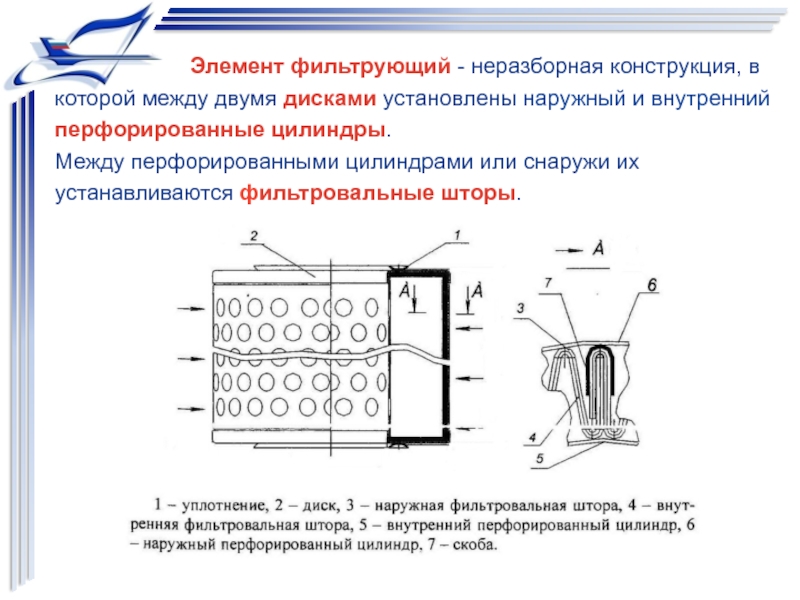 Элемент фильтрующий - неразборная конструкция, в которой между двумя дисками установлены наружный и внутренний перфорированные цилиндры.

Между перфорированными цилиндрами или снаружи их устанавливаются фильтровальные шторы.

2

1

А

А

А

7

6

3

4

5

1 – уплотнение, 2 – диск, 3 – наружная фильтровальная штора, 4 – внутренняя фильтровальная штора, 5 – внутренний перфорированный цилиндр, 6 – наружный перфорированный цилиндр, 7 – скоба.