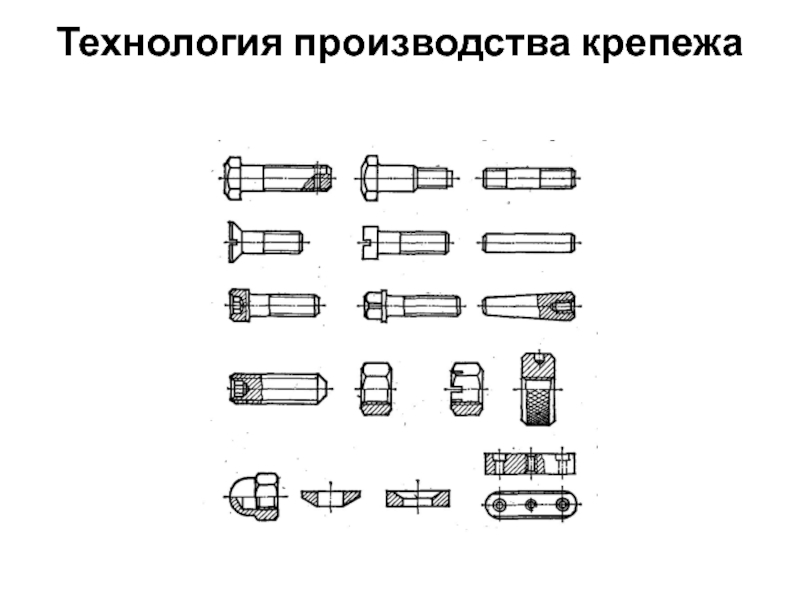 Технология производства крепежа