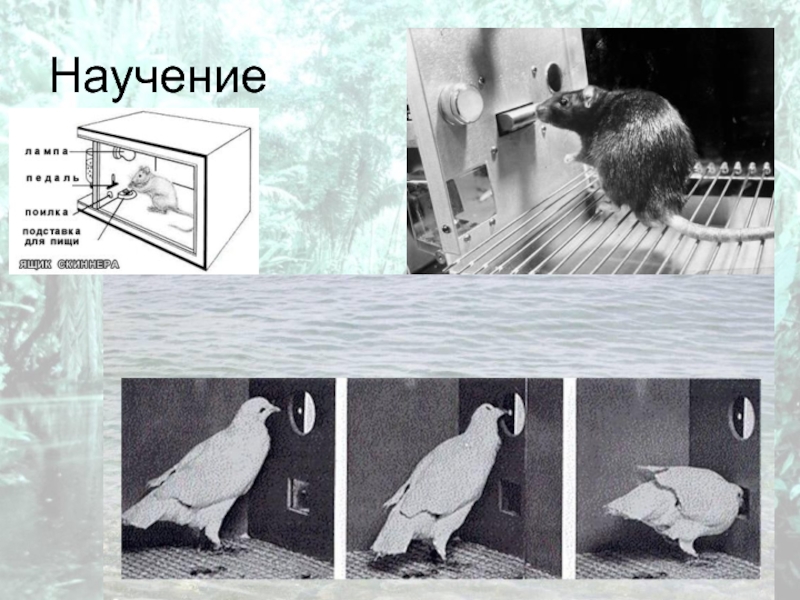 Научение

лампа
педаль
поилка
подставка для пищи
ЯЩИК СКИННЕРА