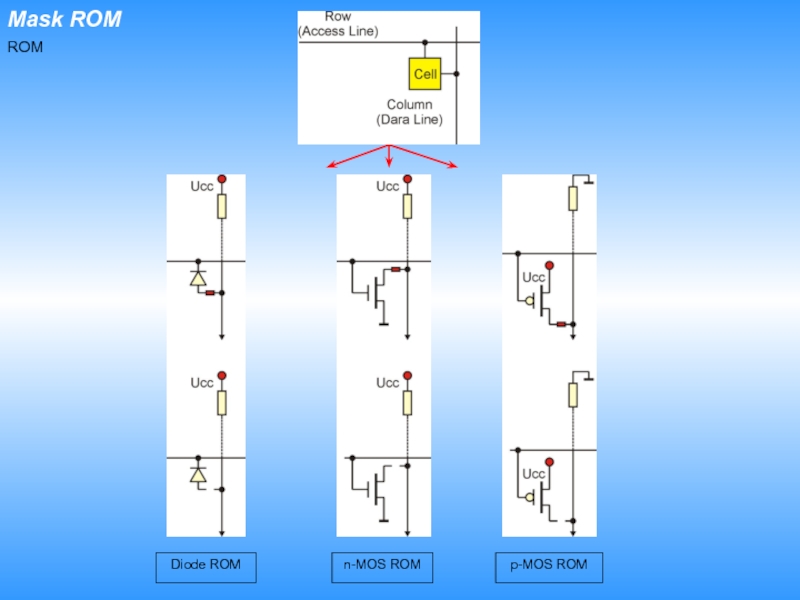 Mask ROM

ROM

Row
(Access Line)

Cell

Column
(Dara Line)

Ucc

Ucc

Ucc

Ucc

Ucc

Ucc

Diode ROM

n-MOS ROM

p-MOS ROM