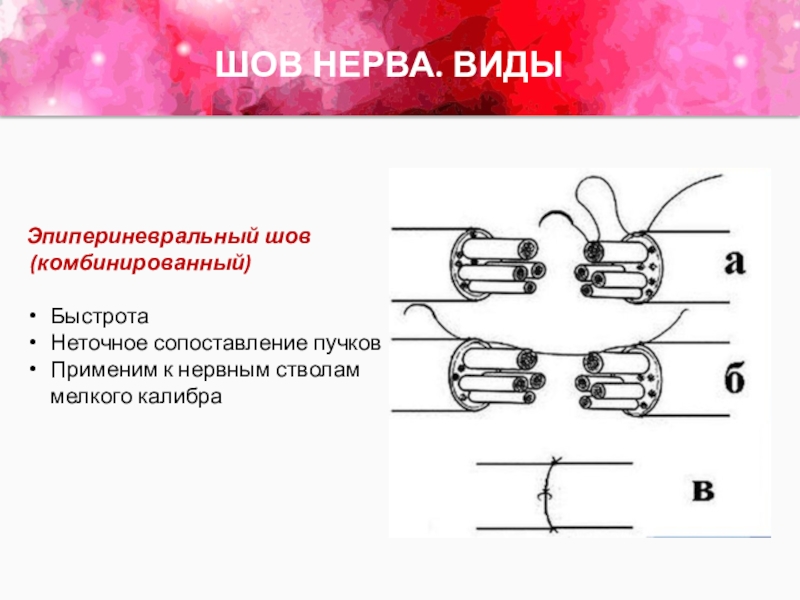 ШОВ НЕРВА. ВИДЫ

Эпипериневральный шов (комбинированный)

• Быстрота
• Неточное сопоставление пучков
• Применим к нервным стволам мелкого калибра

а

б

в